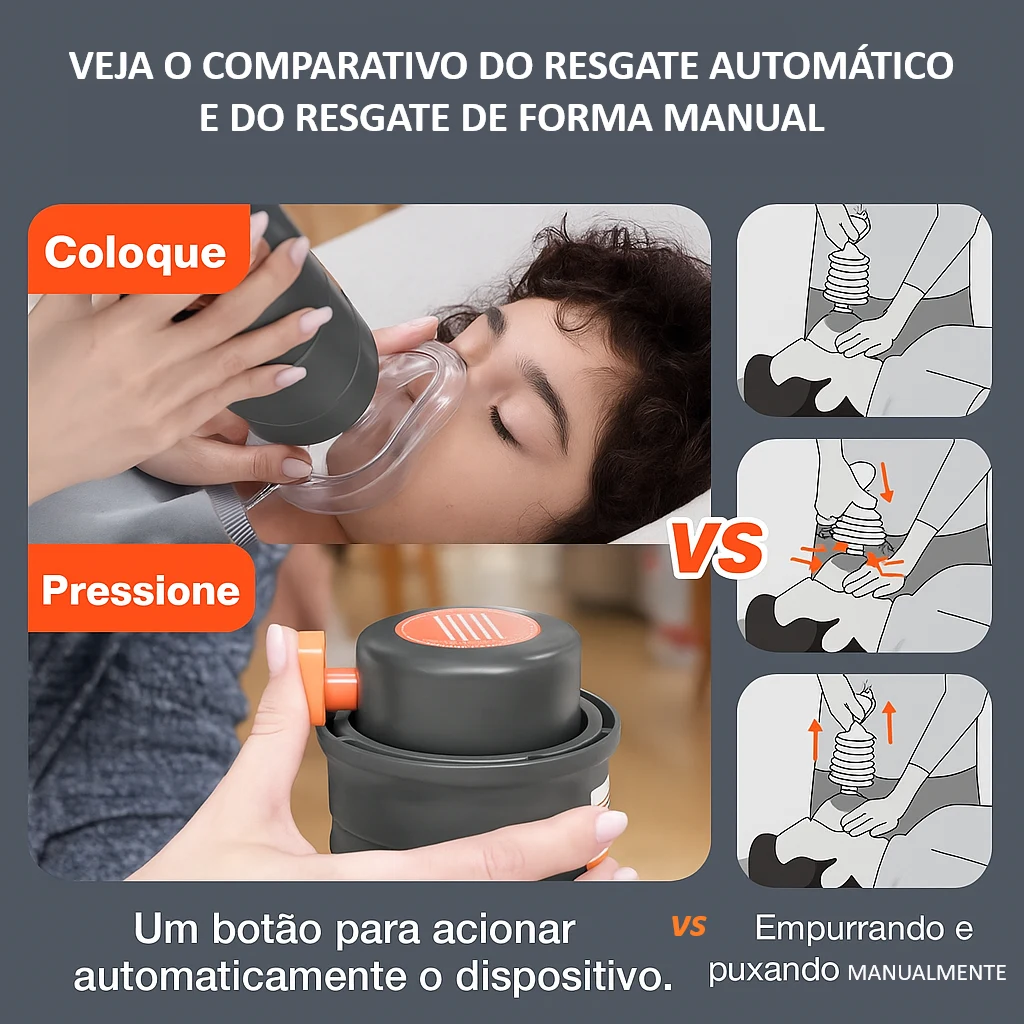 VEJA O COMPARATIVO DO RESGATE AUTOMÁTICO E DO RESGATE DE FORMA MANUAL

Coloque

Pressione

VS

Um botão para acionar automaticamente o dispositivo.

VS

Empurrando e puxando MANUALMENTE